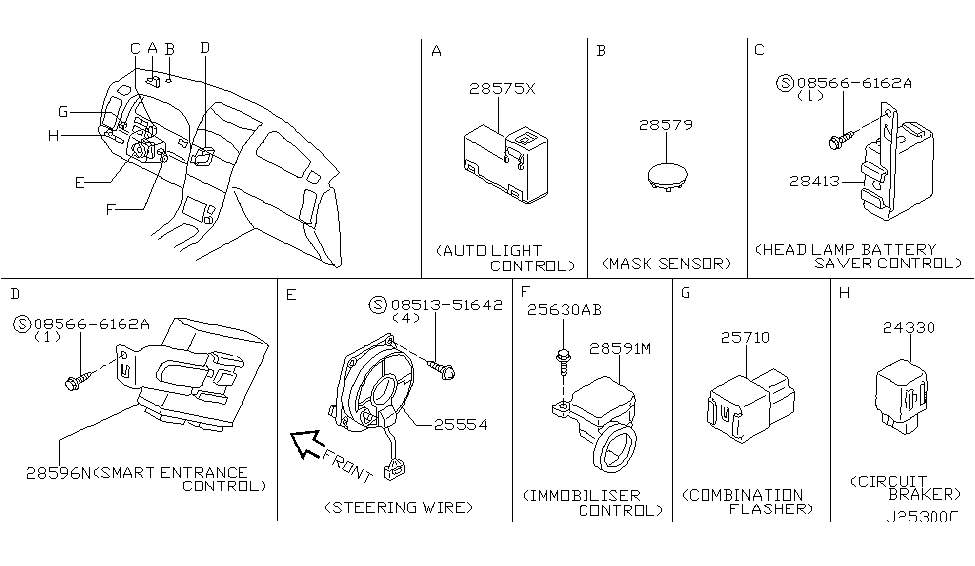 C A B D
G
H
E
F

A
28575X
(AUTO LIGHT CONTROL)

B
28579
(MASK SENSOR)

C
Ⓢ08566-6162A
(1)
28413
(HEAD LAMP BATTERY SAVER CONTROL)

D
Ⓢ08566-6162A
(1)
28596N(SMART ENTRANCE CONTROL)

E
Ⓢ08513-51642
(4)
25554
FRONT
(STEERING WIRE)

F
25630AB
28591M
(IMMOBILISER CONTROL)

G
25710
(COMBINATION FLASHER)

H
24330
(CIRCUIT BRAKER)
J25300C