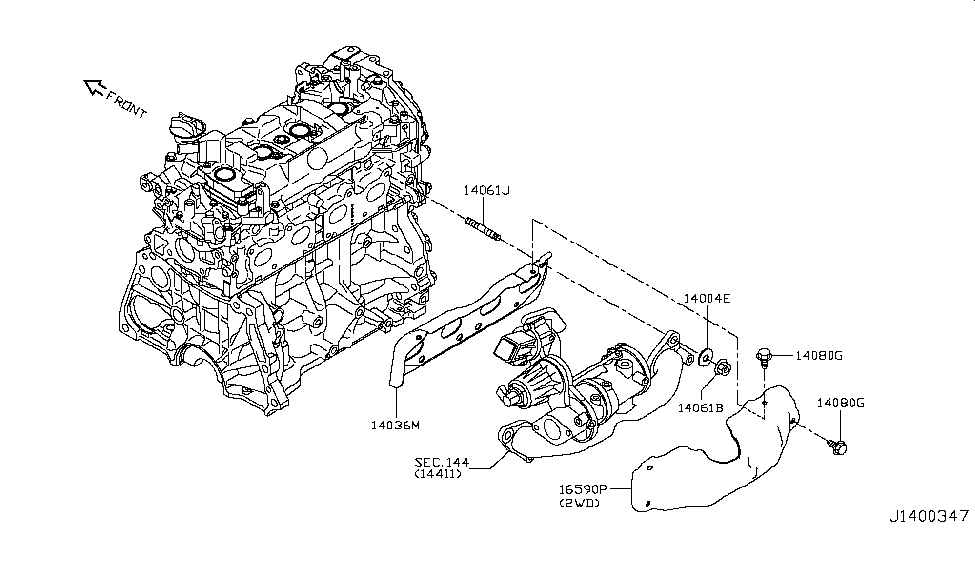 FRONT

14061J

14004E

14080G

14061B

14080G

14036M

SEC.144
(14411)

16590P
(2WD)

J1400347