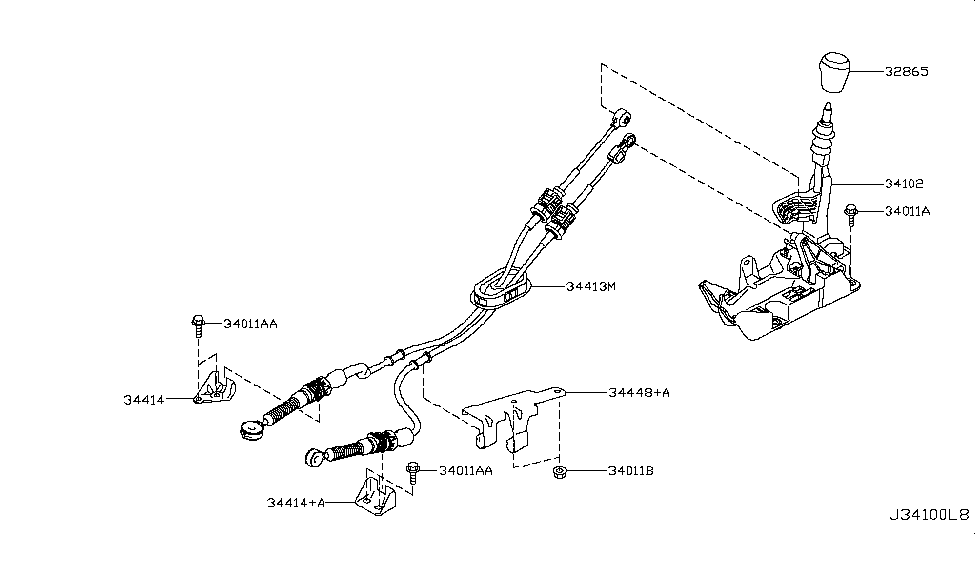 32865
34102
34011A
34413M
34011AA
34414
34448+A
34011AA
34011B
34414+A
J34100L8