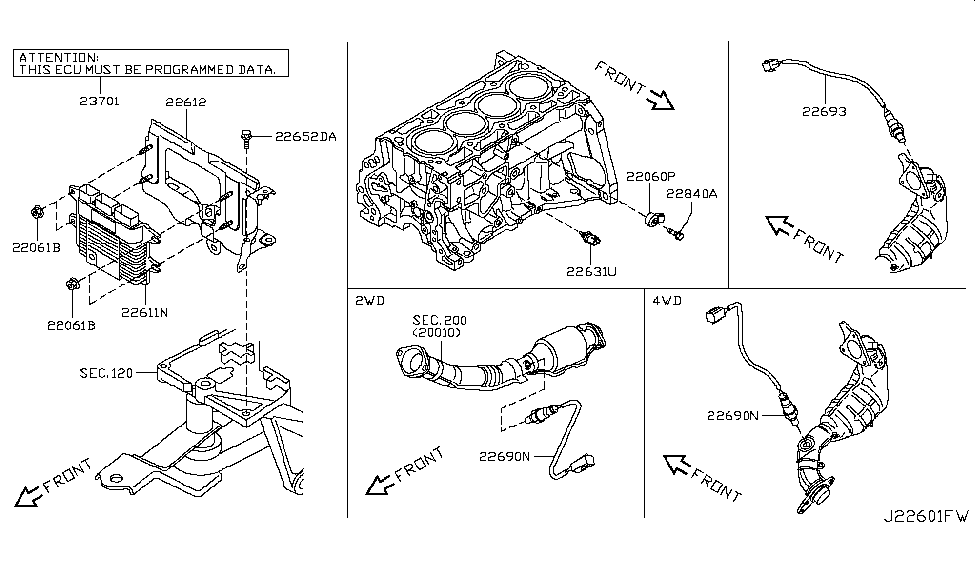 ATTENTION:
THIS ECU MUST BE PROGRAMMED DATA.

23701
22612
22652DA
22061B
22061B
22611N
SEC.120
FRONT

FRONT
22060P
22840A
22631U

22693
FRONT

2WD
SEC.200
(20010)
22690N
FRONT

4WD
22690N
FRONT

J22601FW