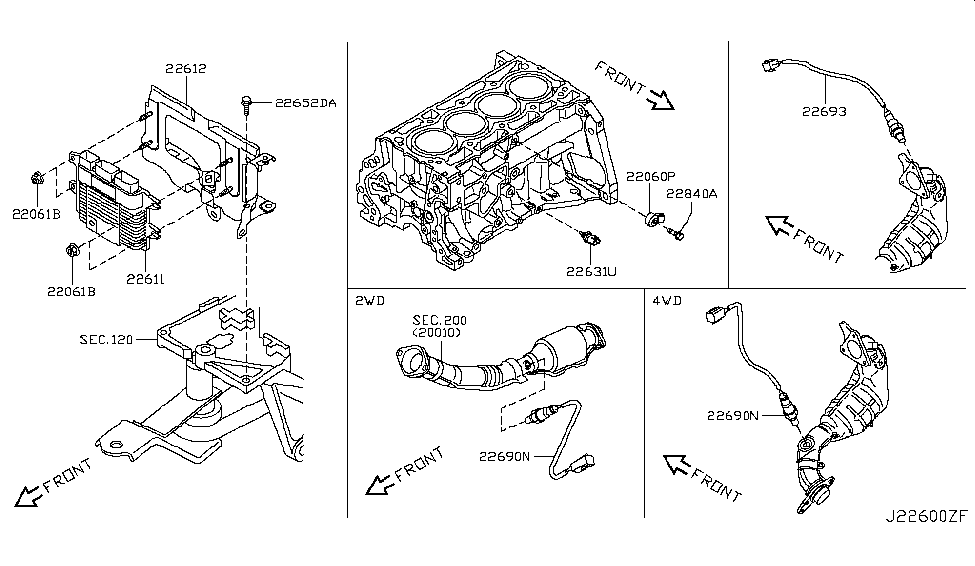 22612
22652DA
22061B
22061B
22611
SEC.120
FRONT

FRONT
22060P
22840A
22631U

22693
FRONT

2WD
SEC.200
(20010)
22690N
FRONT

4WD
22690N
FRONT

J22600ZF