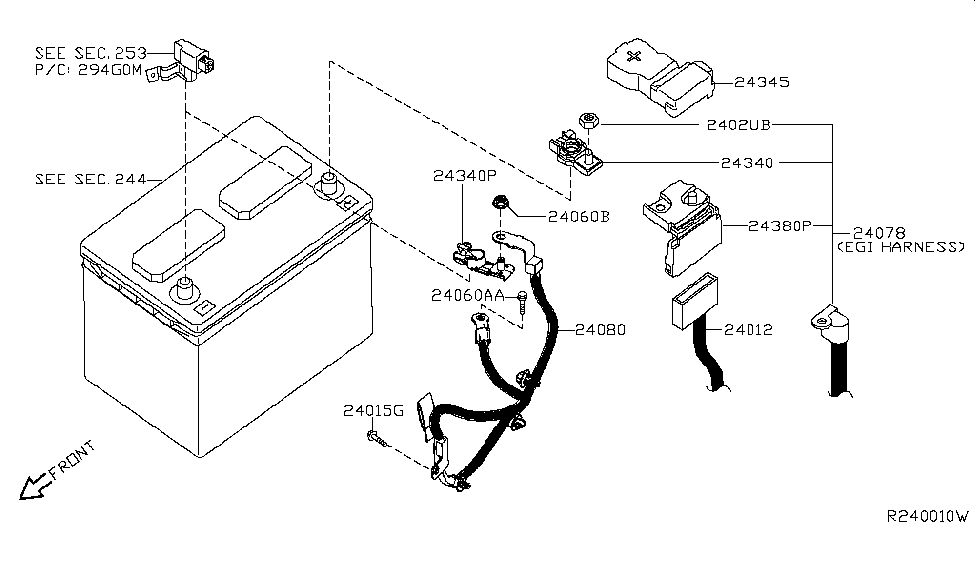 SEE SEC.253
P/C: 294G0M

SEE SEC.244

24345

2402UB

24340

24340P

24060B

24380P

24078
(EGI HARNESS)

24060AA

24080

24012

24015G

FRONT

R240010W