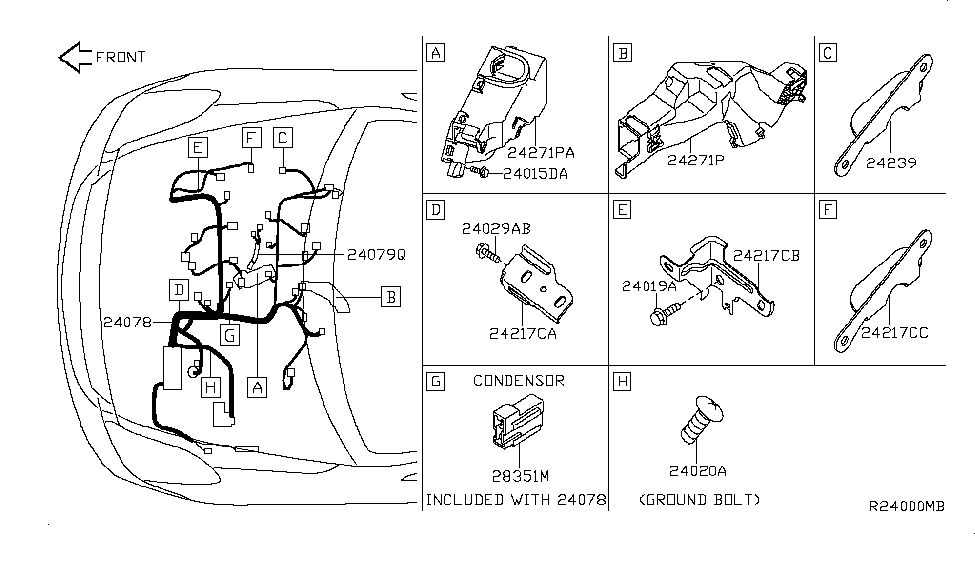 FRONT

E
F
C
24079Q
D
B
24078
G
H
A

A
24271PA
24015DA

B
24271P

C
24239

D
24029AB
24217CA

E
24217CB
24019A

F
24217CC

G
CONDENSOR
28351M
INCLUDED WITH 24078

H
24020A
(GROUND BOLT)

R24000MB