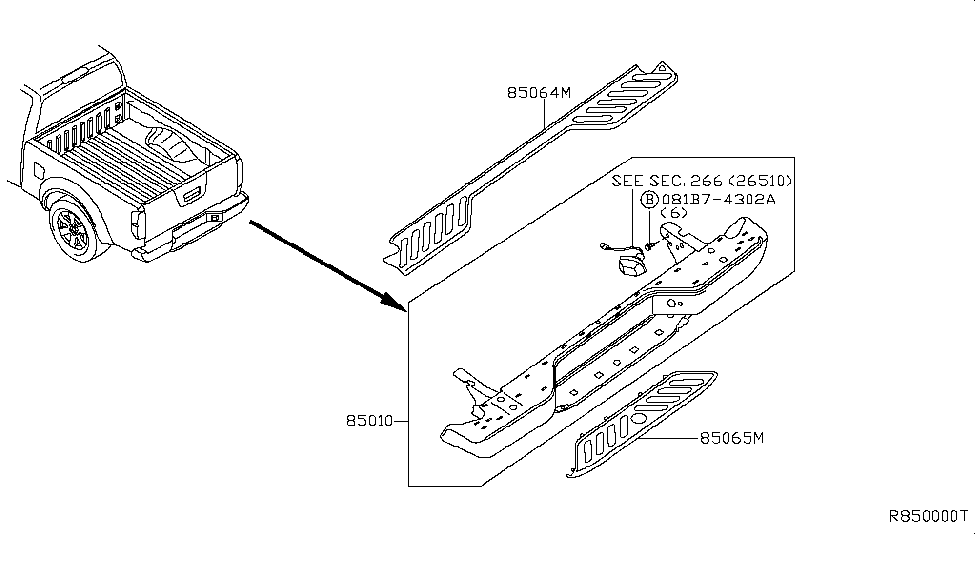 85064M

SEE SEC.266 (26510)

Ⓑ 081B7-4302A
(6)

85010

85065M

R850000T