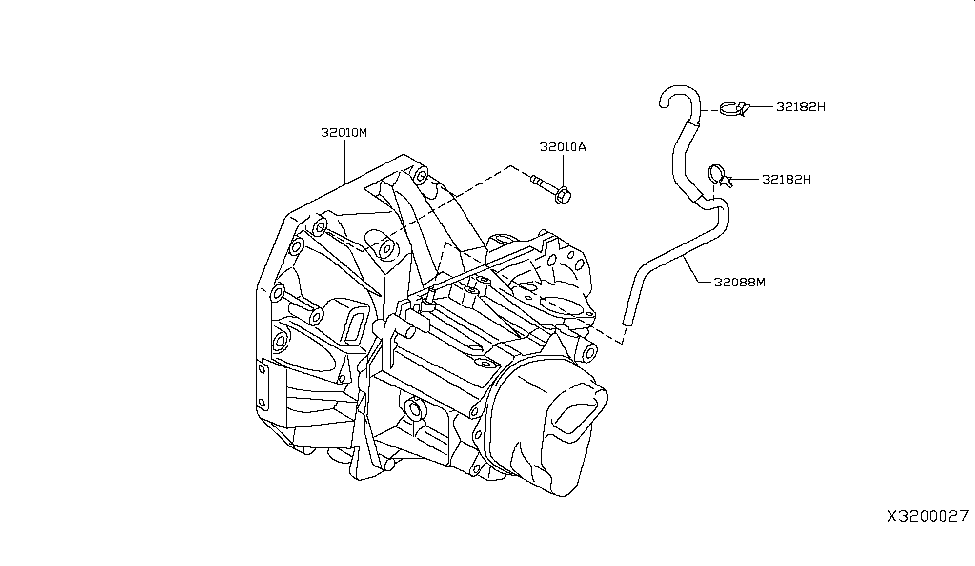 32010M

32010A

32182H

32182H

32088M

X3200027