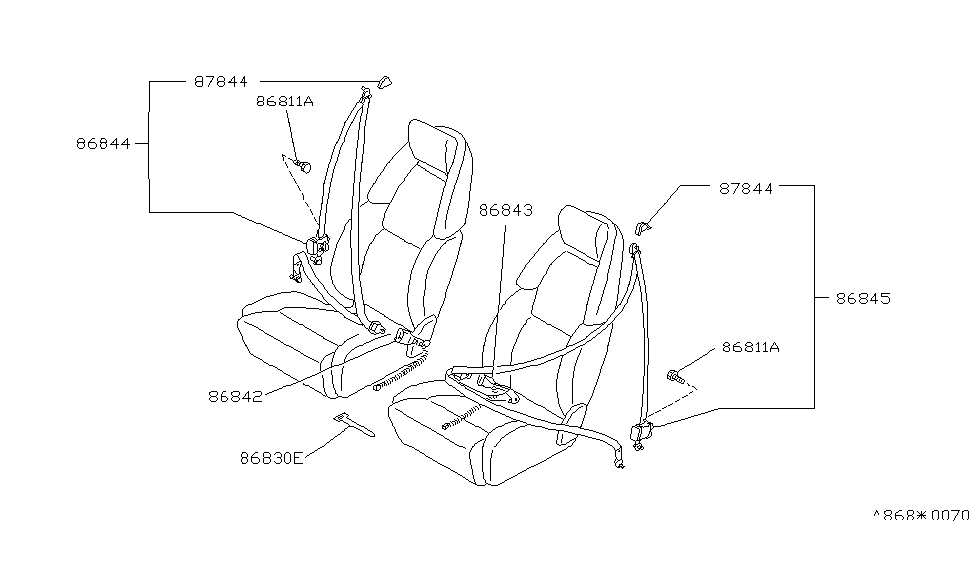 87844
86811A
86844
86843
87844
86845
86811A
86842
86830E
^868*0070