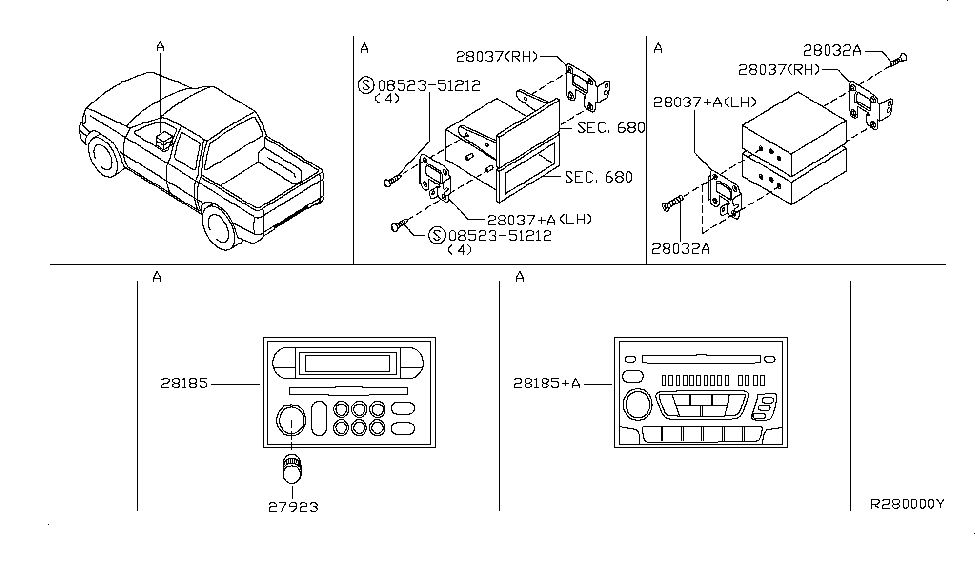 A

A
28037(RH)
Ⓢ08523-51212
(4)
SEC. 680
SEC. 680
28037+A(LH)
Ⓢ08523-51212
(4)

A
28032A
28037(RH)
28037+A(LH)
28032A

A
28185
27923

A
28185+A

R280000Y