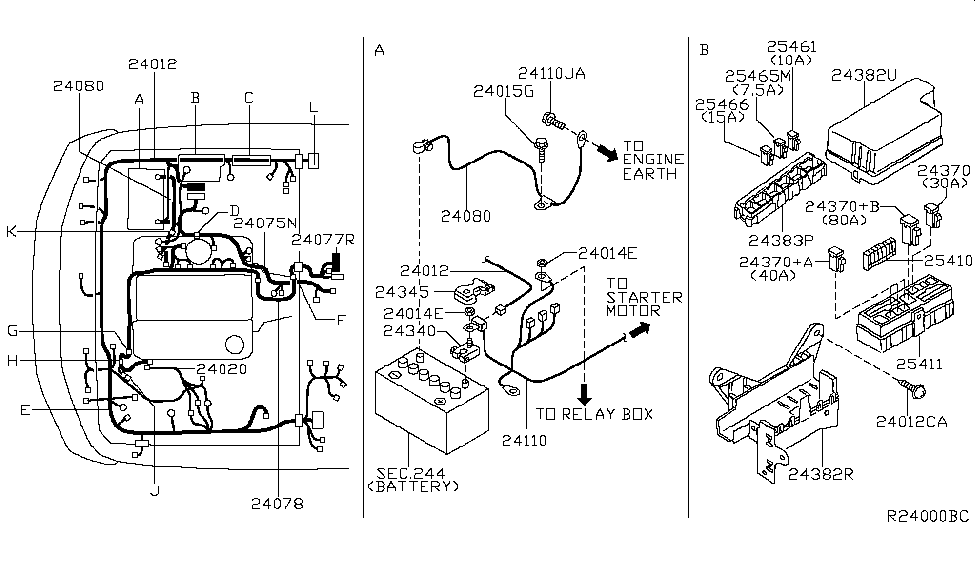 24012
24080
A
B
C
L
D
K
24075N
24077R
F
G
H
24020
E
J
24078

A
24110JA
24015G
TO ENGINE EARTH
24080
24012
24014E
24345
24014E
24340
TO STARTER MOTOR
TO RELAY BOX
24110
SEC.244 (BATTERY)

B
25461 (10A)
25465M (7.5A)
25466 (15A)
24382U
24370 (30A)
24370+B (80A)
24383P
24370+A (40A)
25410
25411
24012CA
24382R

R24000BC