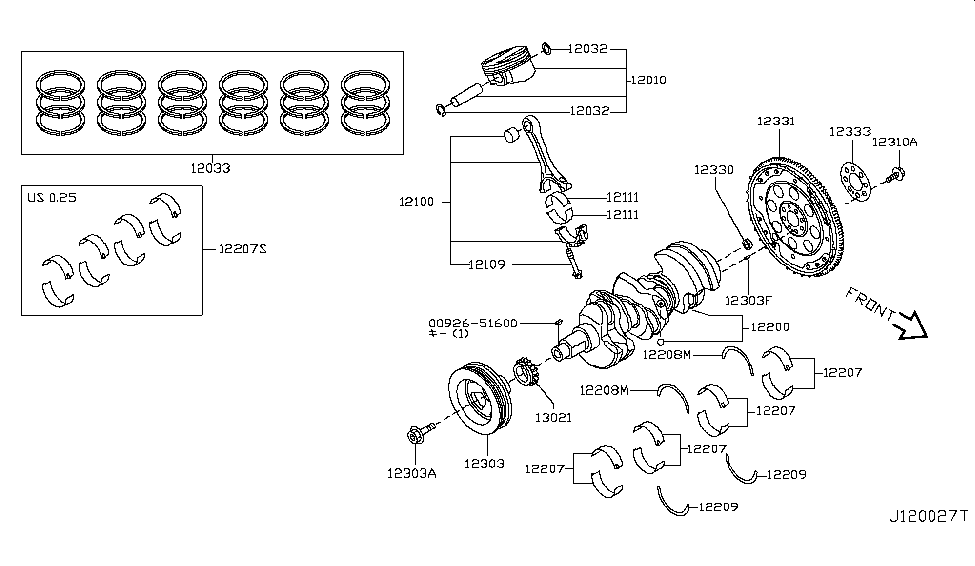 12033

US 0.25

12207S

12032
12010
12032

12100
12111
12111
12109

12331
12333
12310A
12330

12303F

FRONT

00926-51600
キー (1)

12200

12208M
12207
12208M
12207
13021
12207
12207
12209
12209

12303A
12303

J120027T