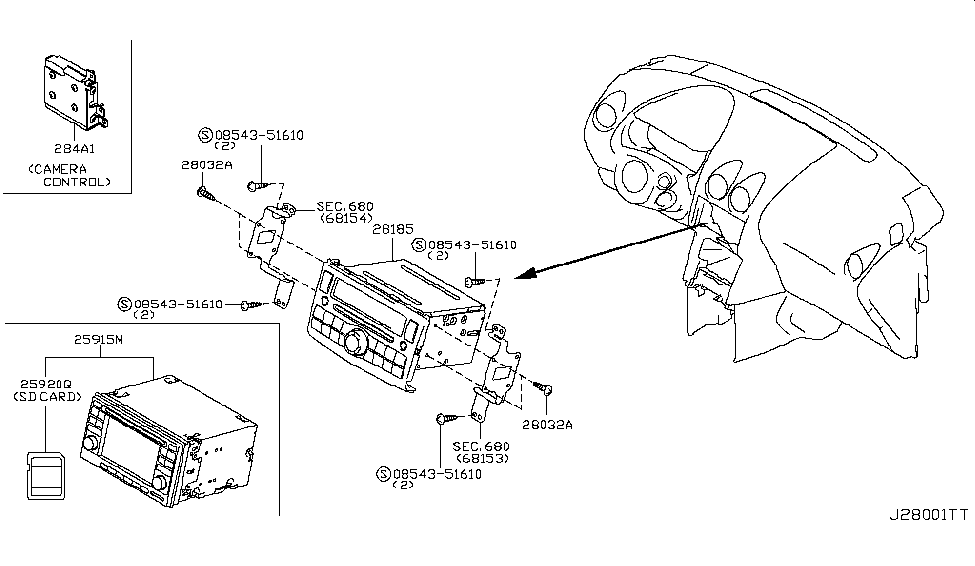 284A1
(CAMERA
CONTROL)

Ⓢ08543-51610
(2)

28032A

SEC.680
(68154)

28185

Ⓢ08543-51610
(2)

Ⓢ08543-51610
(2)

25915M

25920Q
(SD CARD)

28032A

SEC.680
(68153)

Ⓢ08543-51610
(2)

J28001TT