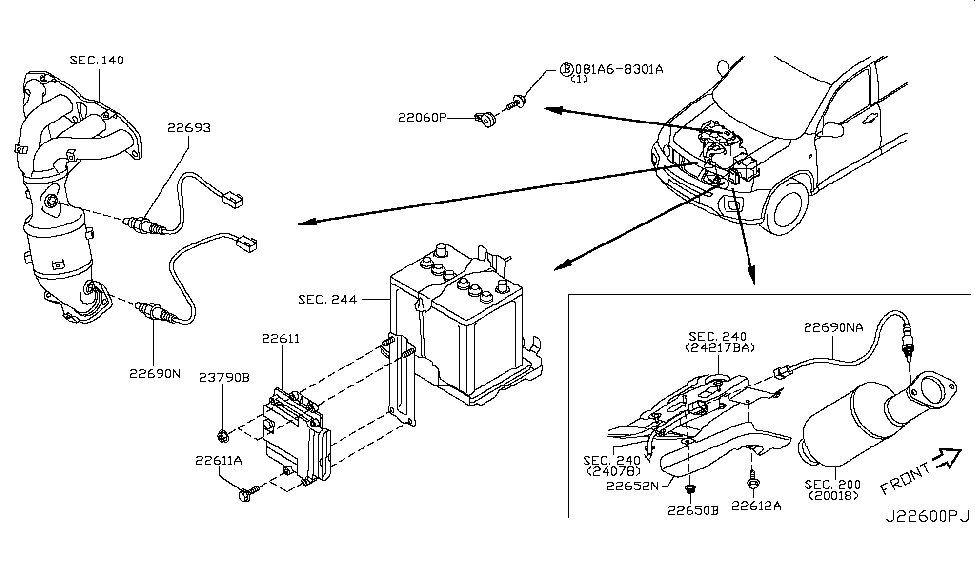 SEC.140

22693

22690N

Ⓑ081A6-8301A
(1)

22060P

SEC. 244

22611

23790B

22611A

SEC. 240
(24217BA)

22690NA

SEC. 240
(24078)

22652N

22650B

22612A

SEC. 200
(20018)

FRONT

J22600PJ