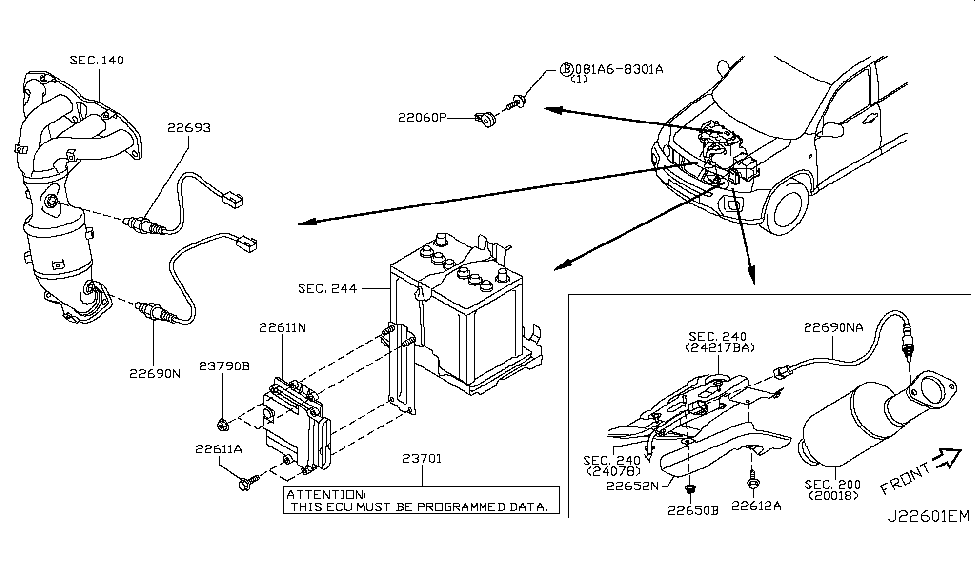 SEC.140

22693

22690N

Ⓑ081A6-8301A
(1)

22060P

SEC. 244

22611N

23790B

22611A

23701

ATTENTION:
THIS ECU MUST BE PROGRAMMED DATA.

SEC. 240
(24217BA)

22690NA

SEC. 240
(24078)

22652N

22650B

22612A

SEC. 200
(20018)

FRONT

J22601EM