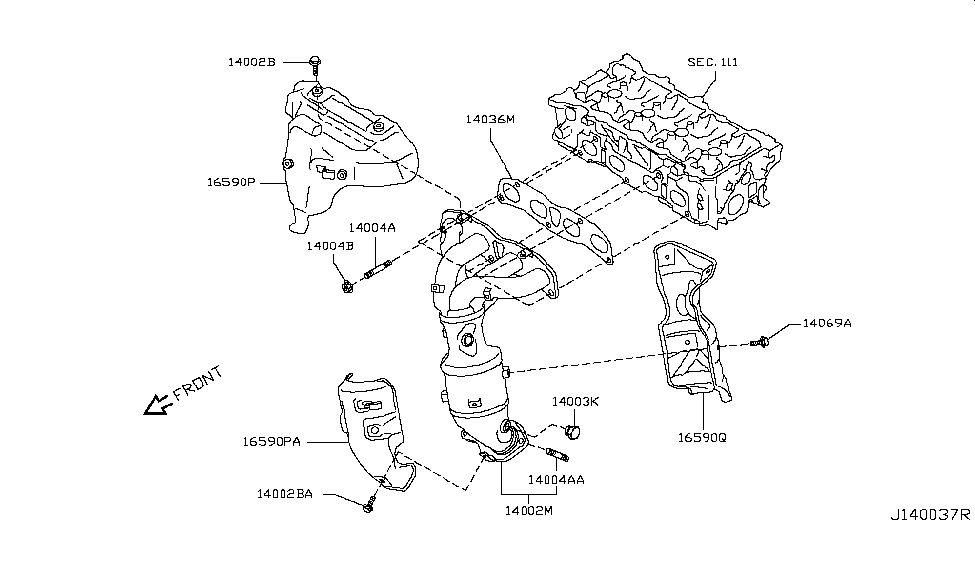 14002B

SEC. 111

14036M

16590P

14004A

14004B

14069A

FRONT

14003K

16590PA

16590Q

14004AA

14002BA

14002M

J140037R