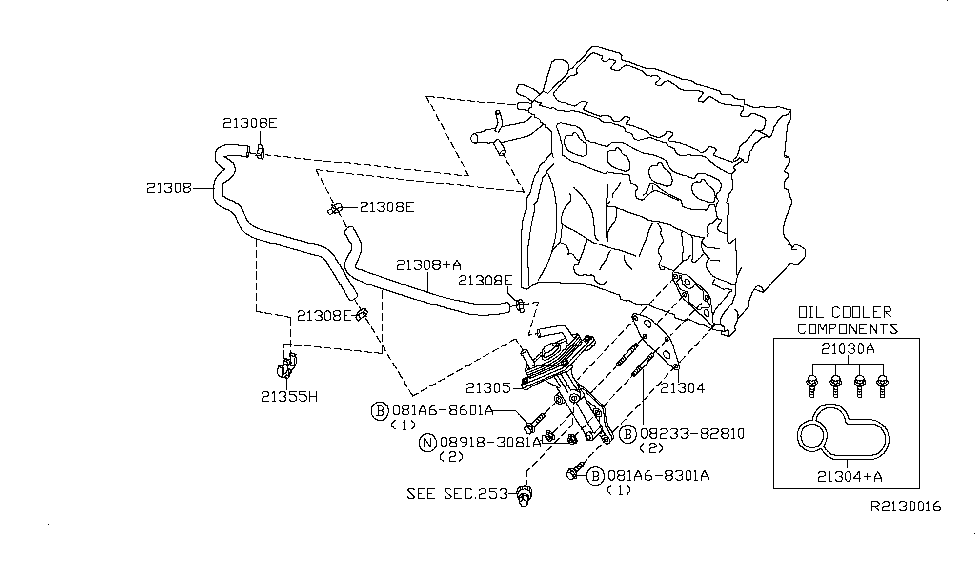 21308E
21308
21308E
21308+A
21308E
21308E
21355H
21305
21304
Ⓑ 081A6-8601A
(1)
Ⓝ 08918-3081A
(2)
Ⓑ 08233-82810
(2)
Ⓑ 081A6-8301A
(1)
SEE SEC.253
OIL COOLER
COMPONENTS
21030A
21304+A
R2130016