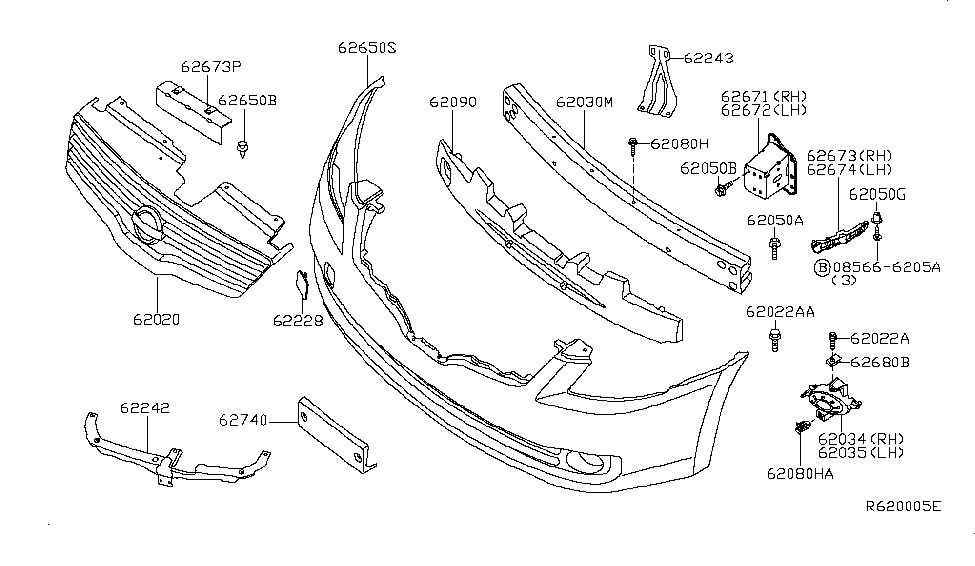 62673P
62650B
62650S
62090
62030M
62243
62671(RH)
62672(LH)
62080H
62050B
62673(RH)
62674(LH)
62050G
62050A
B 08566-6205A
(3)
62020
62228
62022AA
62022A
62680B
62242
62740
62034(RH)
62035(LH)
62080HA
R620005E