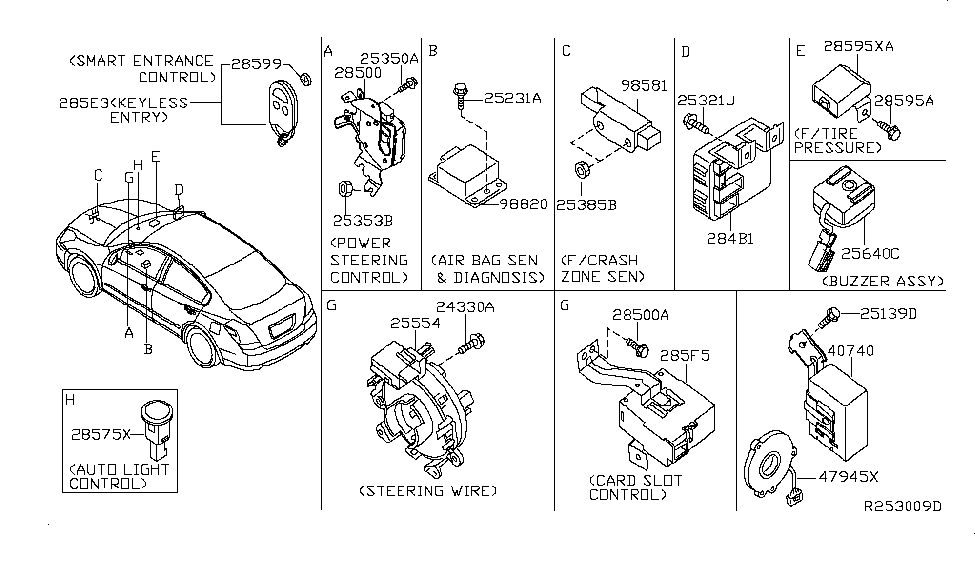 <SMART ENTRANCE CONTROL> 28599
285E3<KEYLESS ENTRY>

C G H E D
A B

H
28575X
<AUTO LIGHT CONTROL>

A
25350A
28500
25353B
<POWER STEERING CONTROL>

B
25231A
98820
<AIR BAG SEN & DIAGNOSIS>

C
98581
25385B
<F/CRASH ZONE SEN>

D
25321J
284B1

E
28595XA
28595A
<F/TIRE PRESSURE>

25640C
<BUZZER ASSY>

G
24330A
25554
<STEERING WIRE>

G
28500A
285F5
<CARD SLOT CONTROL>

25139D
40740
47945X

R253009D