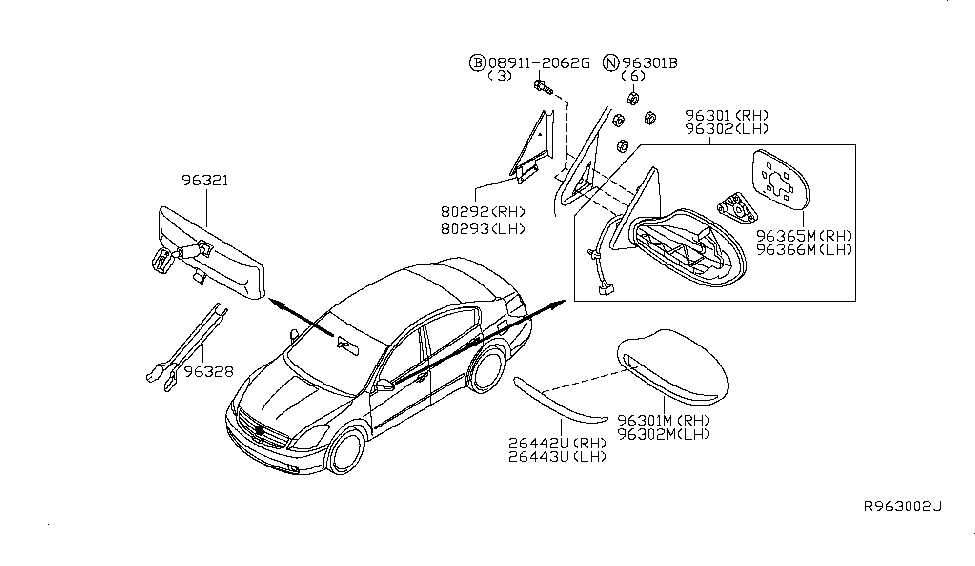 Ⓑ08911-2062G
(3)

Ⓝ96301B
(6)

96301(RH)
96302(LH)

96321

80292(RH)
80293(LH)

96365M(RH)
96366M(LH)

96328

96301M(RH)
96302M(LH)

26442U(RH)
26443U(LH)

R963002J