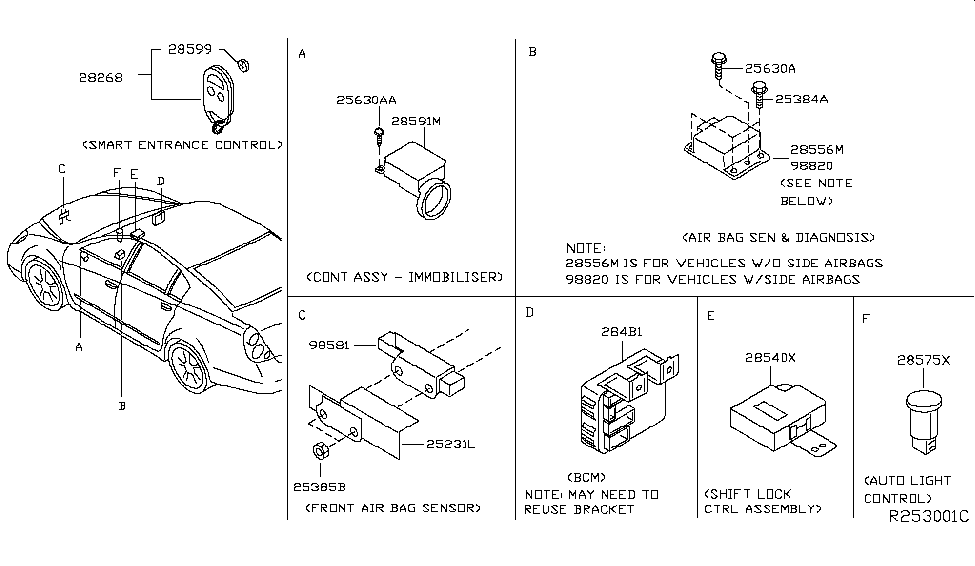 28599
28268
(SMART ENTRANCE CONTROL)
C
F E D
A
B

A
25630AA
28591M
(CONT ASSY - IMMOBILISER)

B
25630A
25384A
28556M
98820
(SEE NOTE BELOW)
(AIR BAG SEN & DIAGNOSIS)
NOTE:
28556M IS FOR VEHICLES W/O SIDE AIRBAGS
98820 IS FOR VEHICLES W/SIDE AIRBAGS

C
98581
25231L
25385B
(FRONT AIR BAG SENSOR)

D
284B1
(BCM)
NOTE: MAY NEED TO REUSE BRACKET

E
28540X
(SHIFT LOCK CTRL ASSEMBLY)

F
28575X
(AUTO LIGHT CONTROL)

R253001C