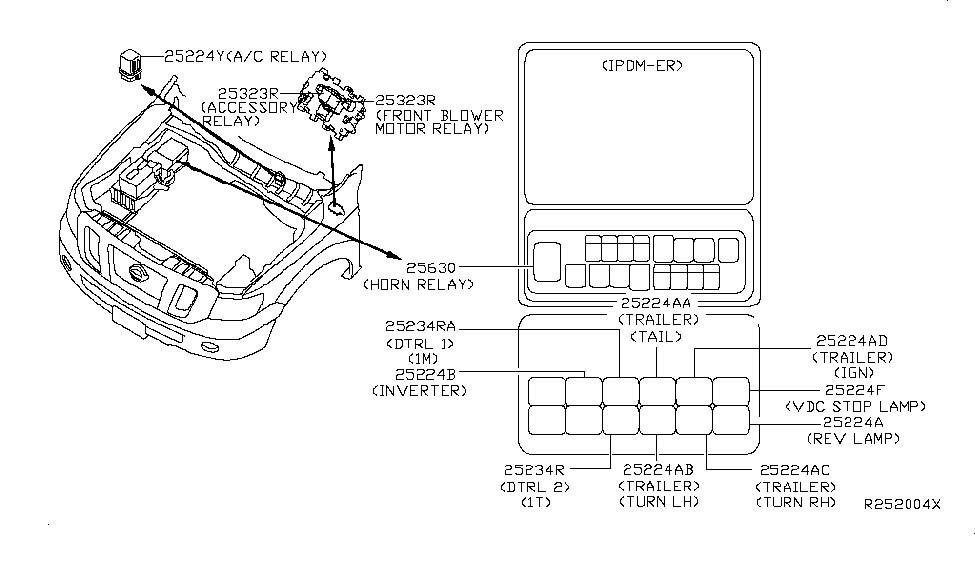 25224Y(A/C RELAY)
25323R (ACCESSORY RELAY)
25323R (FRONT BLOWER MOTOR RELAY)
(IPDM-ER)
25630 (HORN RELAY)
25224AA (TRAILER) (TAIL)
25234RA (DTRL 1) (1M)
25224B (INVERTER)
25224AD (TRAILER) (IGN)
25224F (VDC STOP LAMP)
25224A (REV LAMP)
25234R (DTRL 2) (1T)
25224AB (TRAILER) (TURN LH)
25224AC (TRAILER) (TURN RH)
R252004X