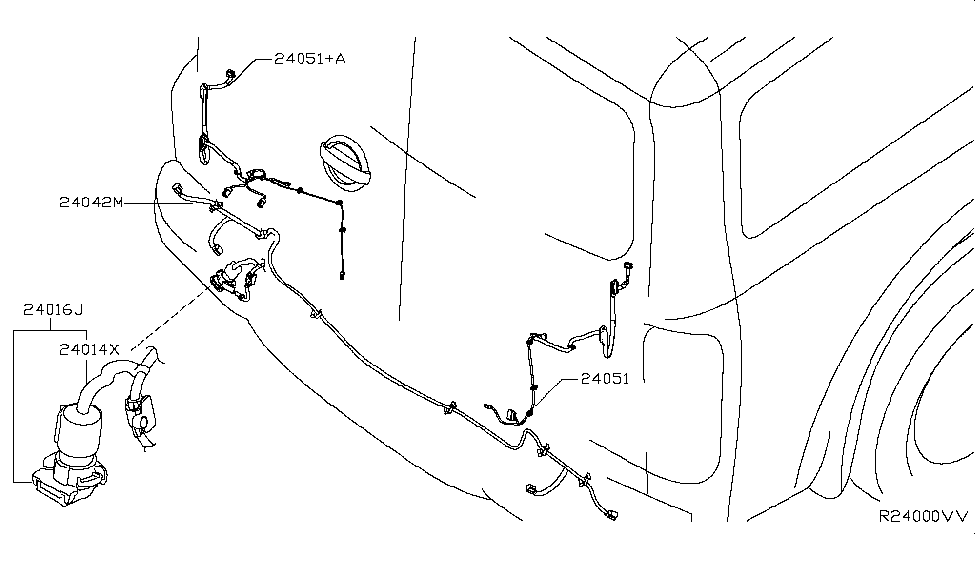 24051+A
24042M
24016J
24014X
24051
R24000VV