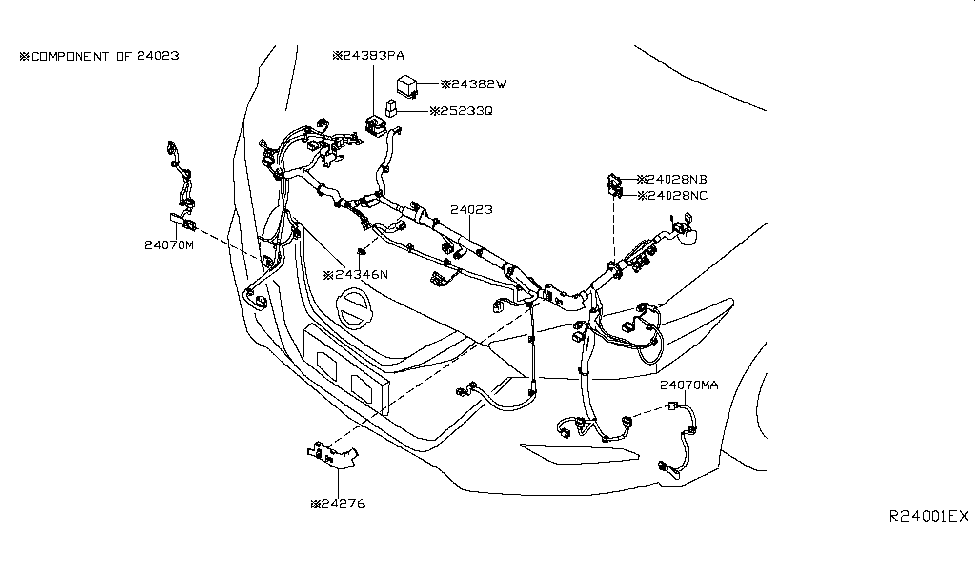 ※COMPONENT OF 24023

※24383PA

※24382W

※25233Q

※24028NB

※24028NC

24023

24070M

※24346N

24070MA

※24276

R24001EX