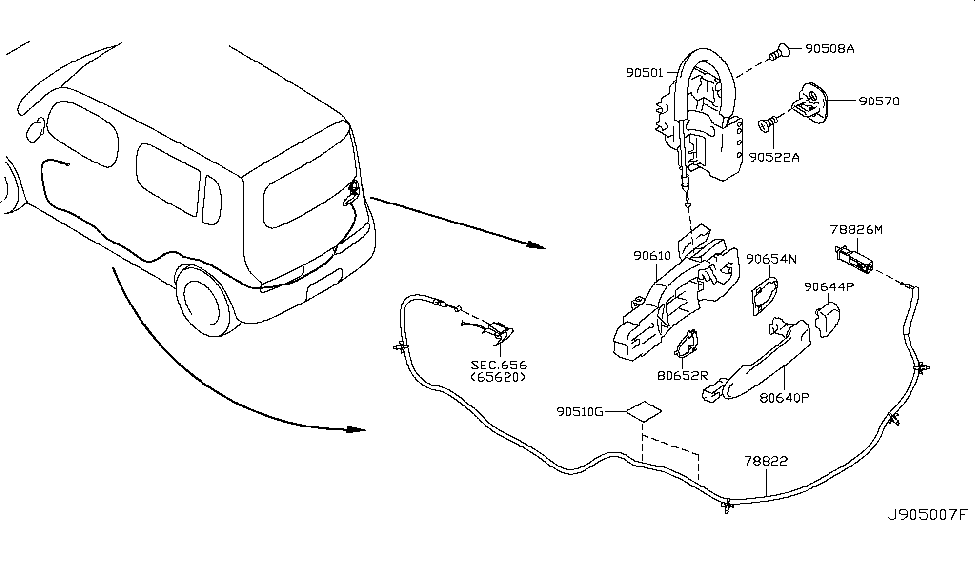 90508A
90501
90570
90522A
78826M
90610
90654N
90644P
SEC.656
(65620)
80652R
80640P
90510G
78822
J905007F