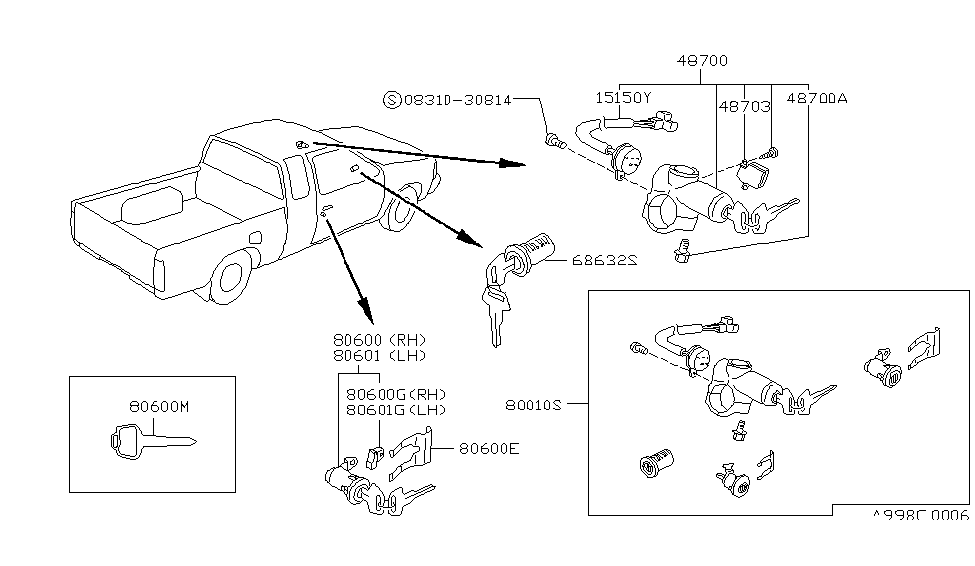 48700
Ⓢ08310-30814
15150Y
48703
48700A
68632S
80600 (RH)
80601 (LH)
80600G(RH)
80601G(LH)
80600E
80600M
80010S
^998C 0006