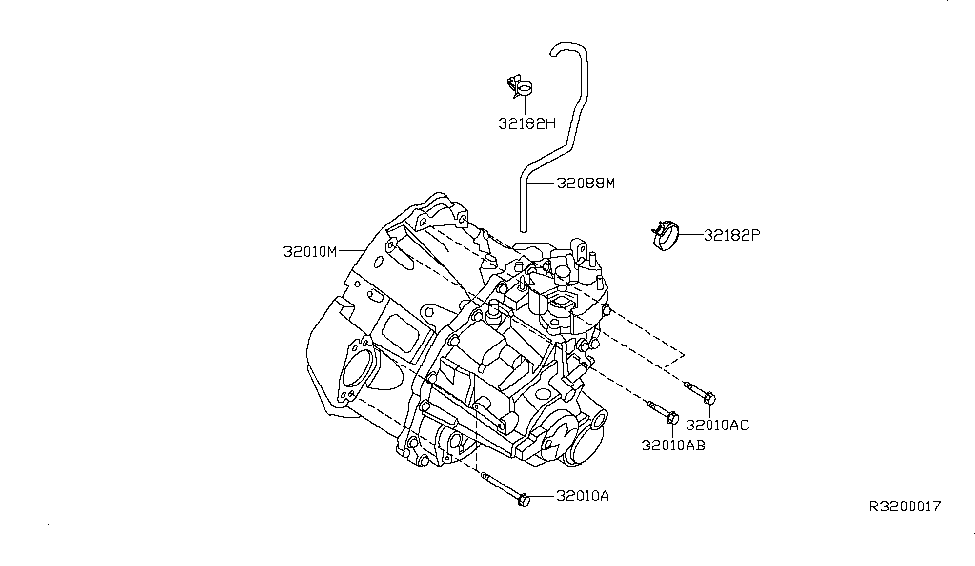 32182H

32088M

32182P

32010M

32010AC

32010AB

32010A

R3200017