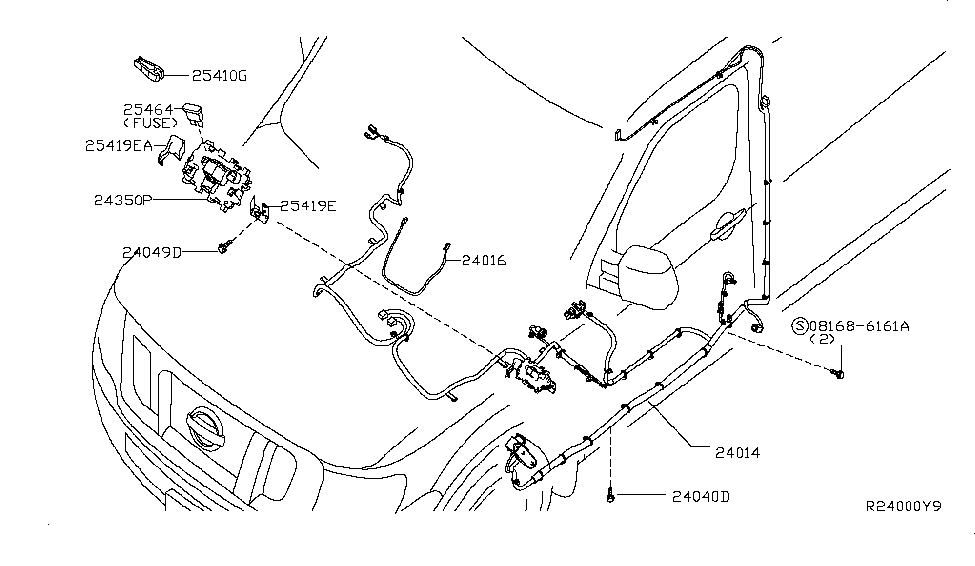 25410G
25464
(FUSE)
25419EA
24350P
25419E
24049D
24016
S 08168-6161A
(2)
24014
24040D
R24000Y9