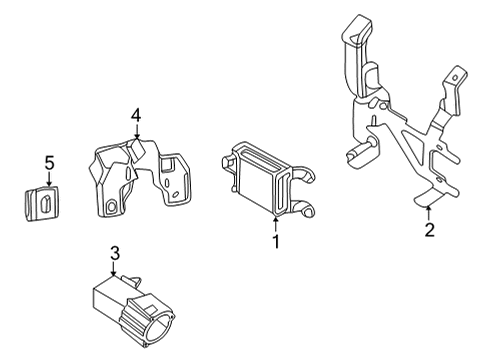 4
5
1
2
3