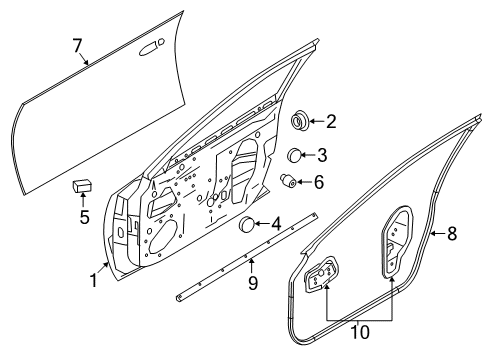 7
2
3
6
5
4
8
1
9
10