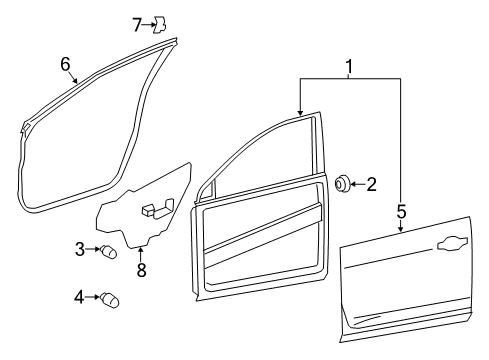 7
6
1
2
5
3
8
4