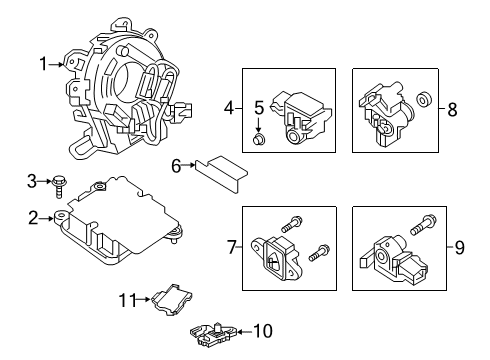 1
4
5
8
6
3
2
7
9
11
10