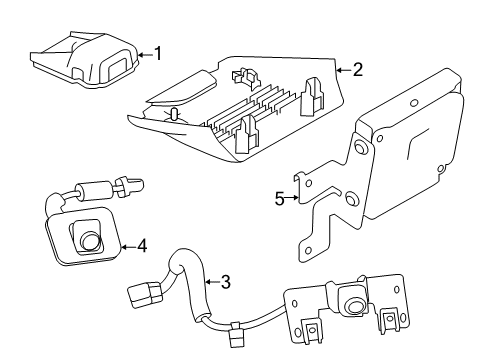 1
2
5
4
3