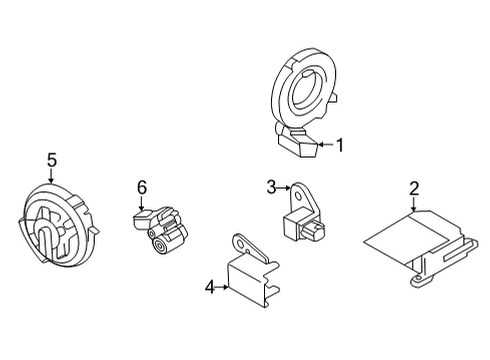 1
5
6
3
2
4