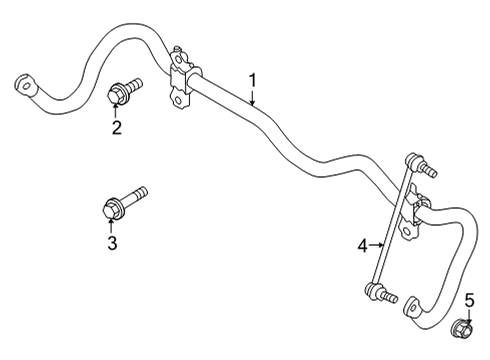 1
2
3
4
5