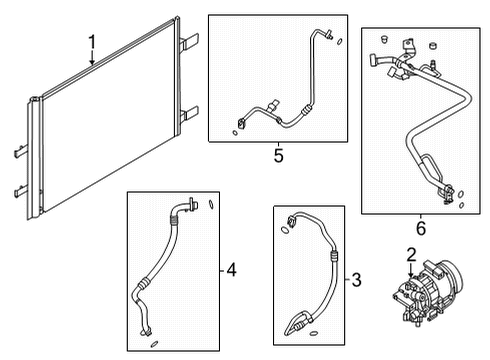 1
5
6
4
3
2