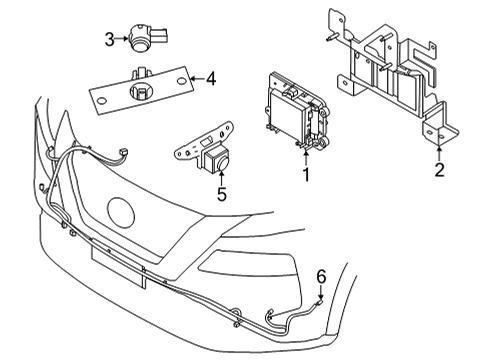 3
4
1
2
5
6