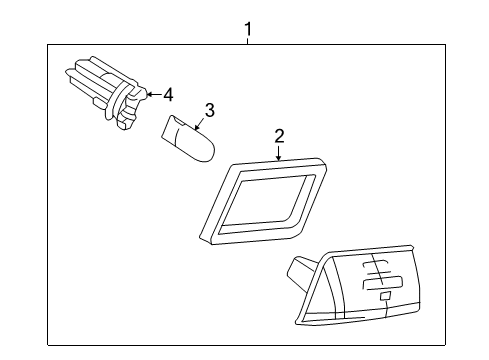 1
4
3
2