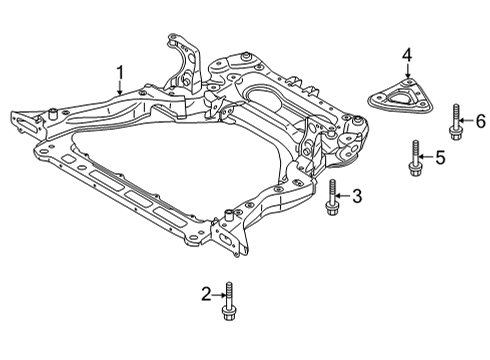 1
4
6
5
3
2