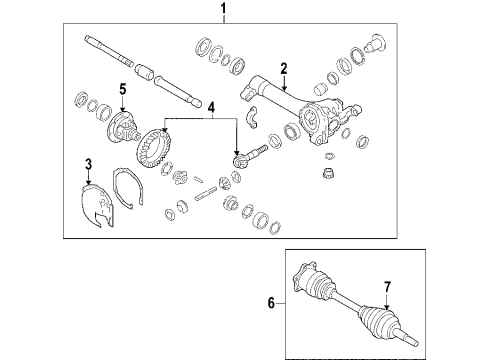 1
2
5
4
3
6
7