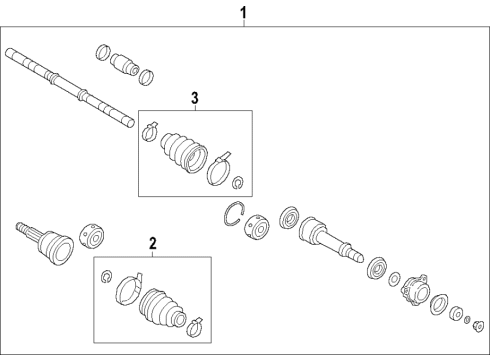 1
3
2