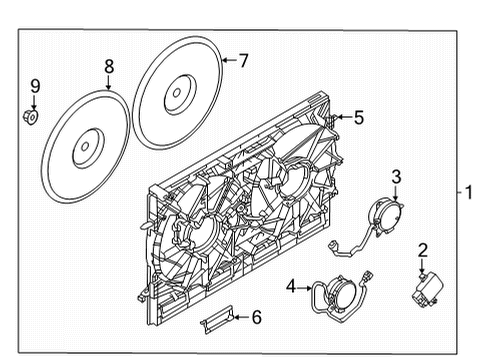 8
7
9
5
3
1
2
4
6