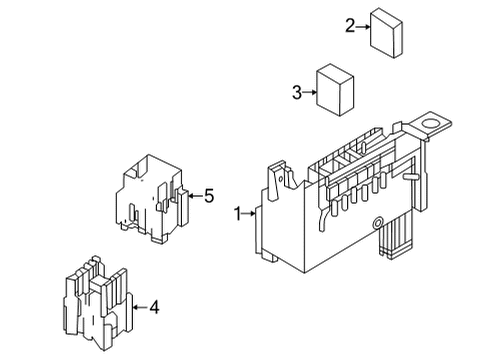 2
3
5
1
4