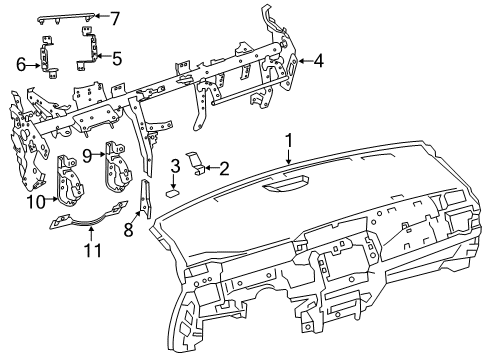 7
6
5
4
1
9
3
2
10
8
11