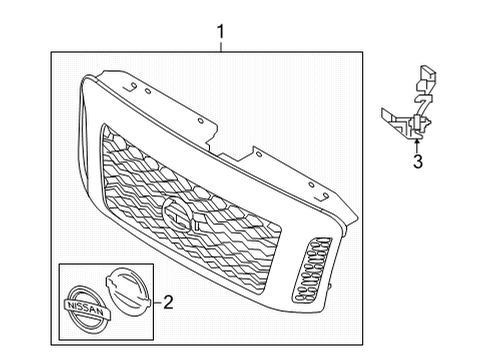 1
3
NISSAN
2