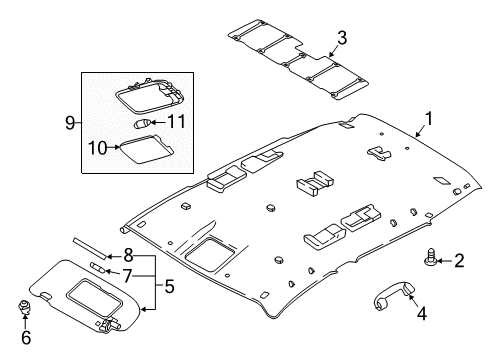 3
9
11
10
1
8
7
5
2
6
4