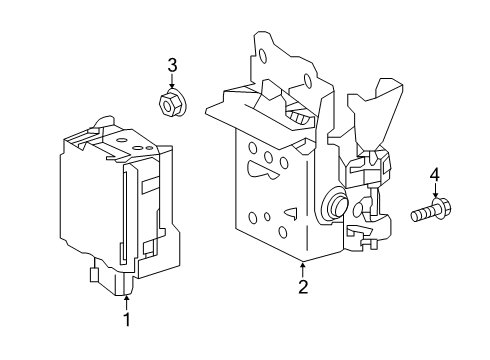 3
4
2
1