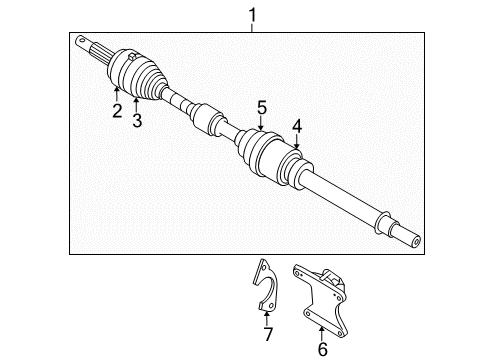 1
2
3
5
4
7
6