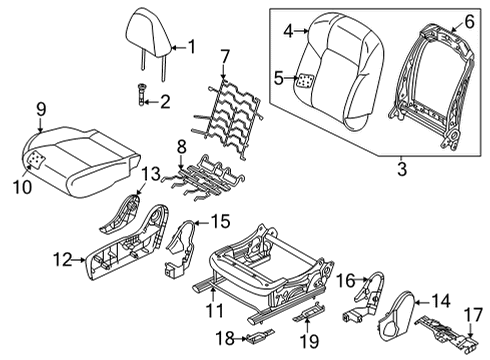 1
2
7
4
5
6
3
9
10
8
13
15
12
11
16
14
17
18
19